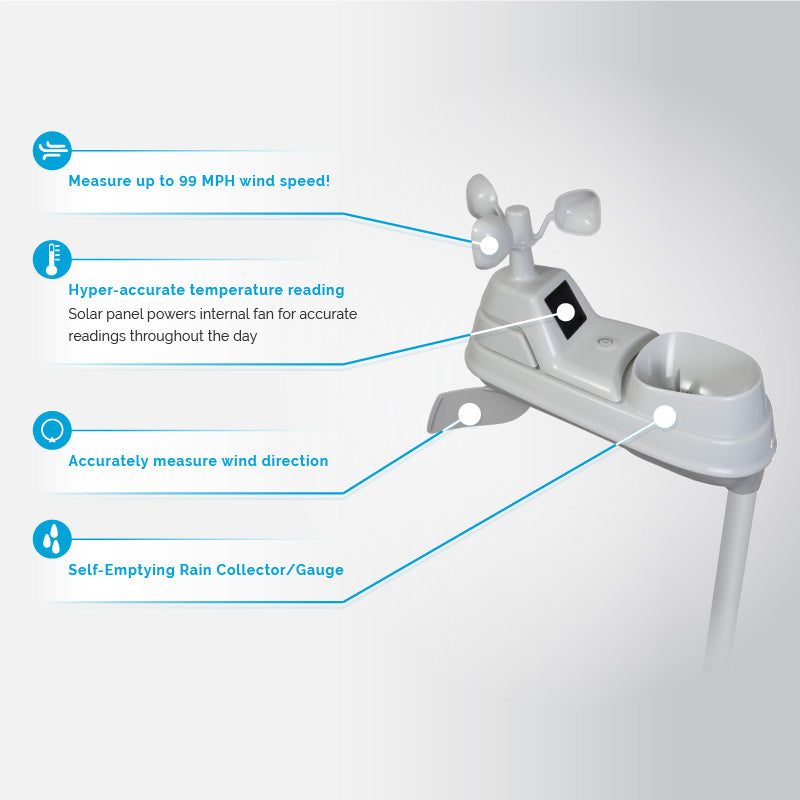 Measure up to 99 MPH wind speed!

Hyper-accurate temperature reading
Solar panel powers internal fan for accurate readings throughout the day

Accurately measure wind direction

Self-Emptying Rain Collector/Gauge