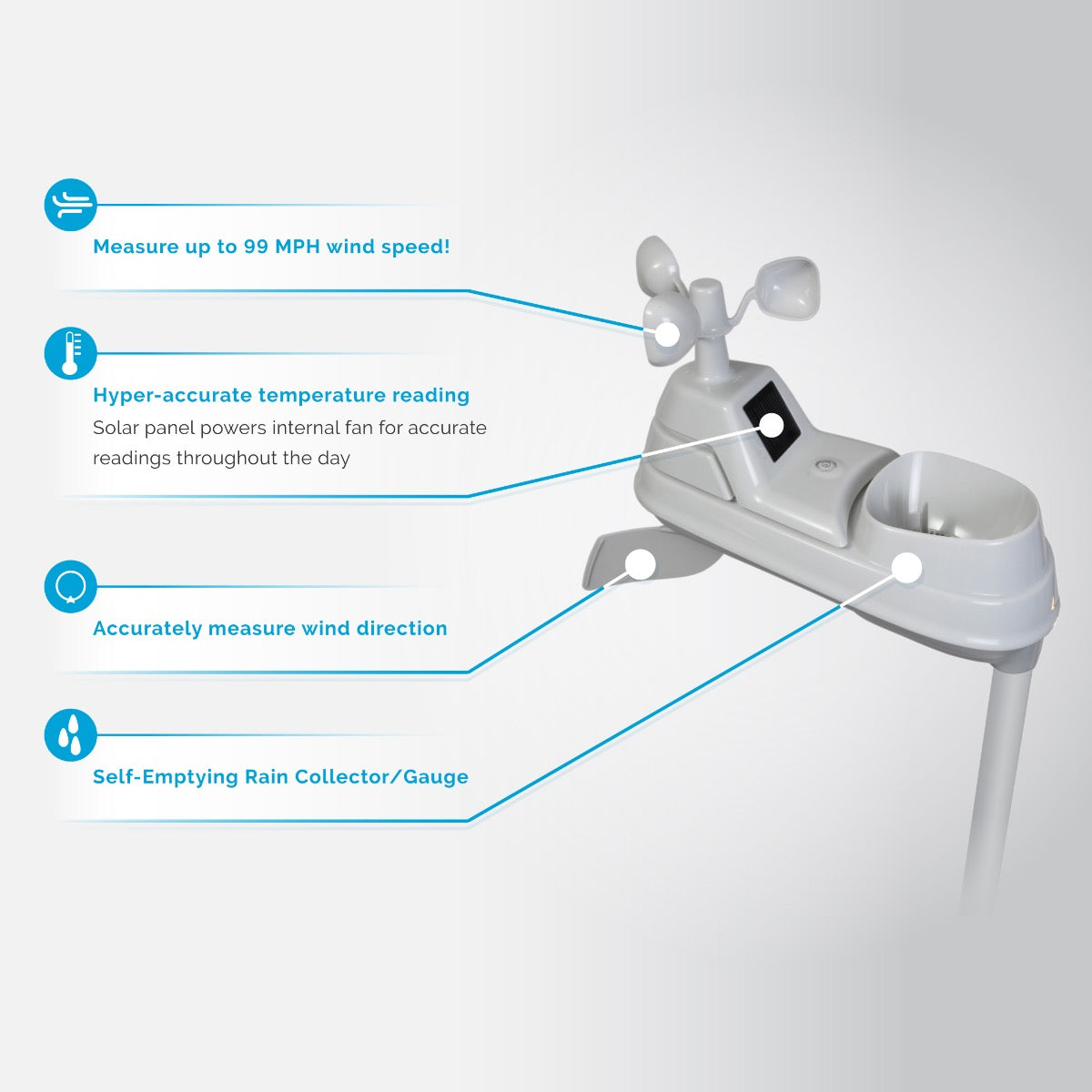 Measure up to 99 MPH wind speed!

Hyper-accurate temperature reading
Solar panel powers internal fan for accurate readings throughout the day

Accurately measure wind direction

Self-Emptying Rain Collector/Gauge