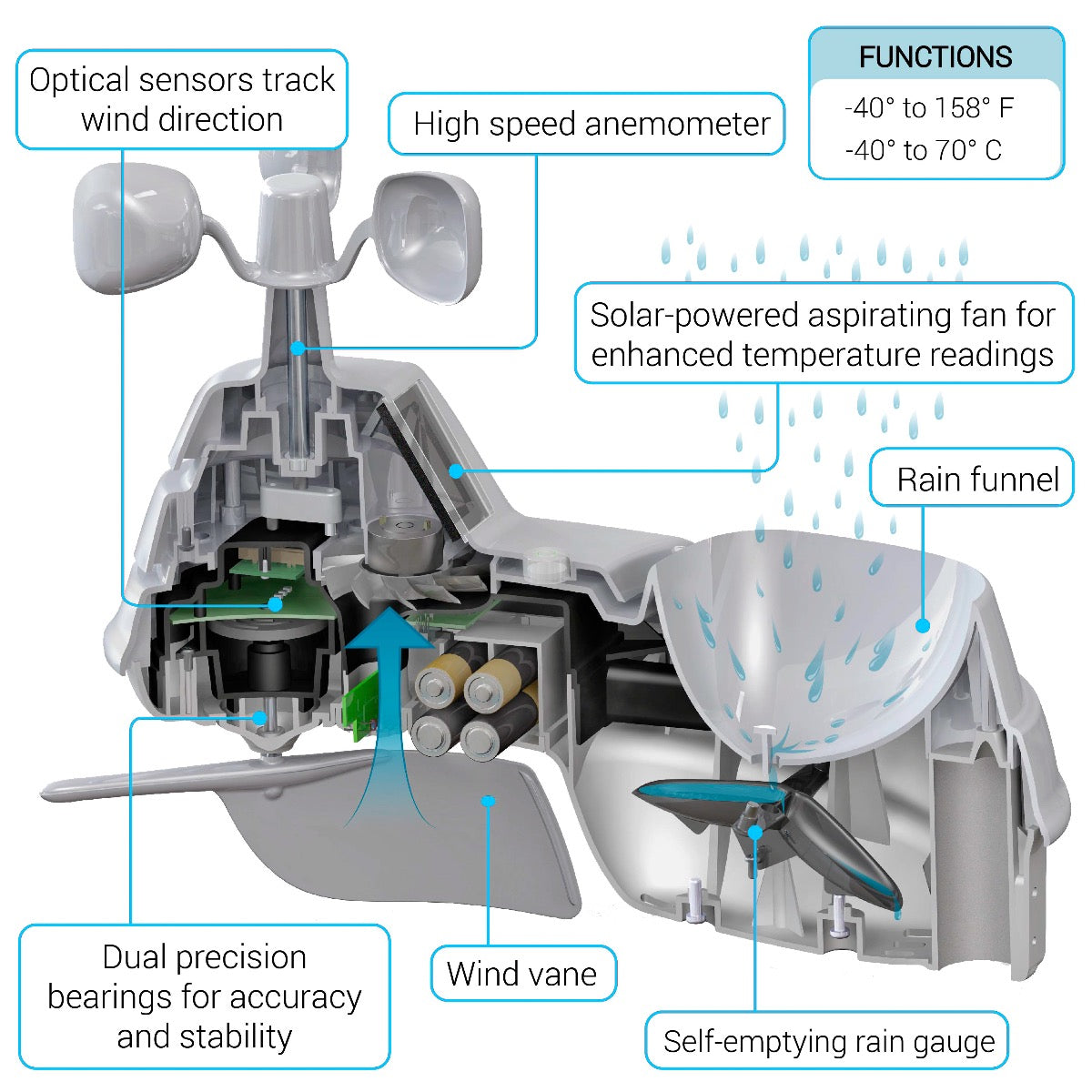 Optical sensors track wind direction

High speed anemometer

FUNCTIONS

-40° to 158° F
-40° to 70° C

Solar-powered aspirating fan for enhanced temperature readings

Rain funnel

Dual precision bearings for accuracy and stability

Wind vane

Self-emptying rain gauge