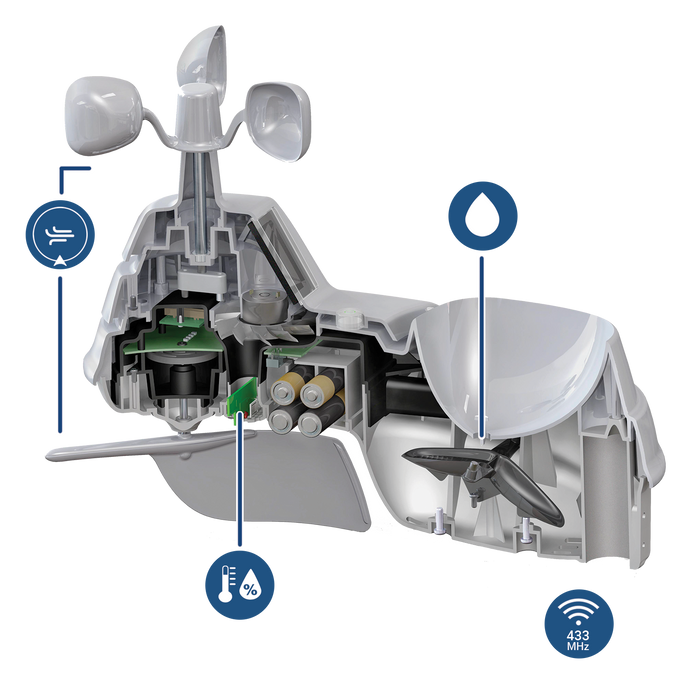 %

433
MHz